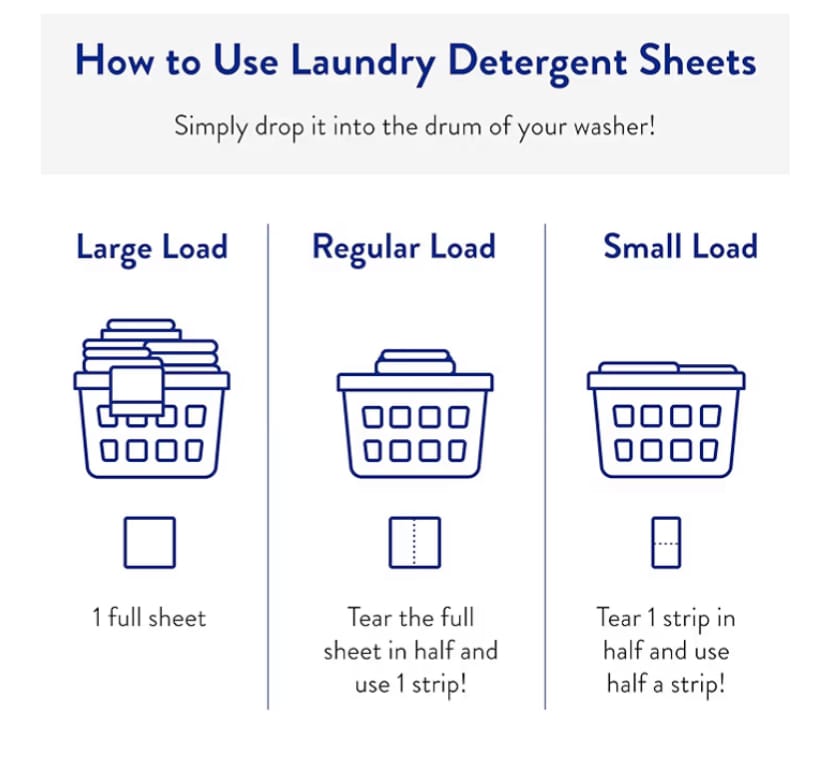 How to Use Laundry Detergent Sheets

Simply drop it into the drum of your washer!

Large Load

1 full sheet

Regular Load

Tear the full sheet in half and use 1 strip!

Small Load

Tear 1 strip in half and use half a strip!