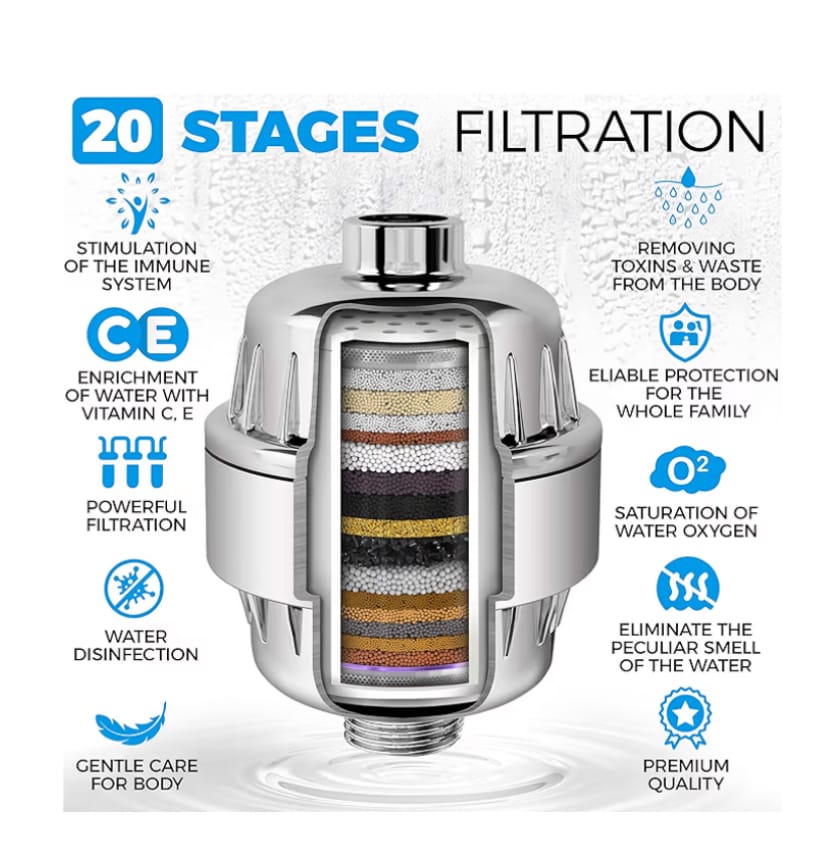 20 STAGES FILTRATION

STIMULATION OF THE IMMUNE SYSTEM

CE

ENRICHMENT OF WATER WITH VITAMIN C, E

POWERFUL FILTRATION

WATER DISINFECTION

GENTLE CARE FOR BODY

REMOVING TOXINS & WASTE FROM THE BODY

ELIABLE PROTECTION FOR THE WHOLE FAMILY

$O^2$

SATURATION OF WATER OXYGEN

ELIMINATE THE PECULIAR SMELL OF THE WATER

PREMIUM QUALITY