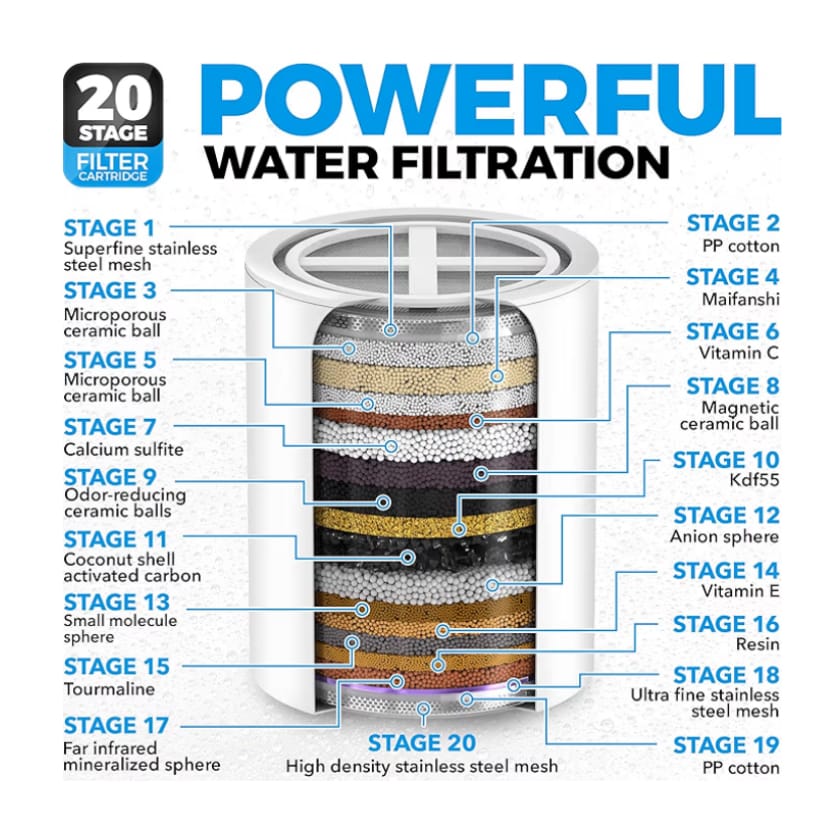 20 STAGE
FILTER CARTRIDGE

POWERFUL
WATER FILTRATION

STAGE 1
Superfine stainless steel mesh

STAGE 3
Microporous ceramic ball

STAGE 5
Microporous ceramic ball

STAGE 7
Calcium sulfite

STAGE 9
Odor-reducing ceramic balls

STAGE 11
Coconut shell activated carbon

STAGE 13
Small molecule sphere

STAGE 15
Tourmaline

STAGE 17
Far infrared mineralized sphere

STAGE 2
PP cotton

STAGE 4
Maifanshi

STAGE 6
Vitamin C

STAGE 8
Magnetic ceramic ball

STAGE 10
Kdf55

STAGE 12
Anion sphere

STAGE 14
Vitamin E

STAGE 16
Resin

STAGE 18
Ultra fine stainless steel mesh

STAGE 19
PP cotton

STAGE 20
High density stainless steel mesh